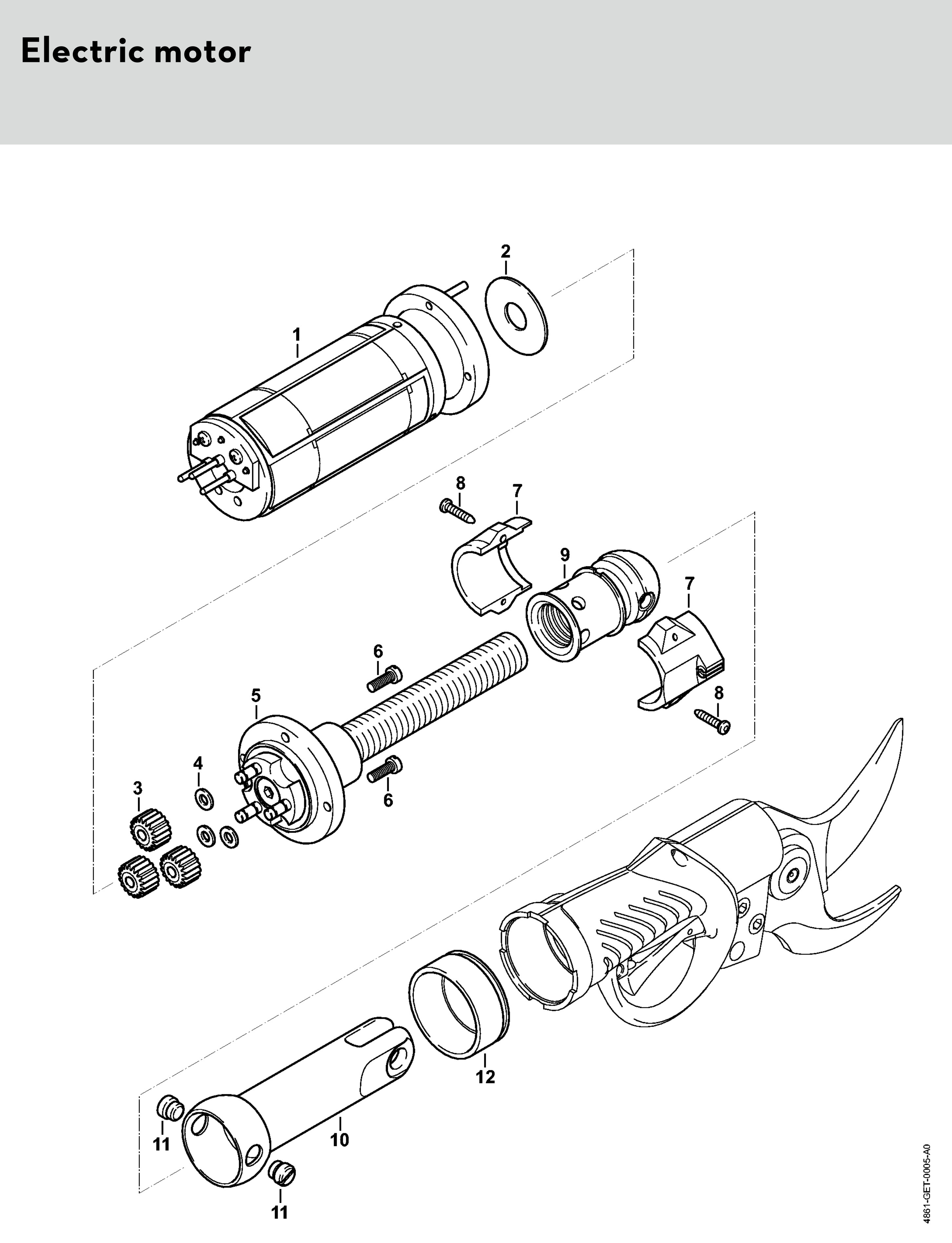 Electric motor

2
1
8
7
9
7
6
5
8
4
3
6
12
11
10
11

4861-GET-0005-A0